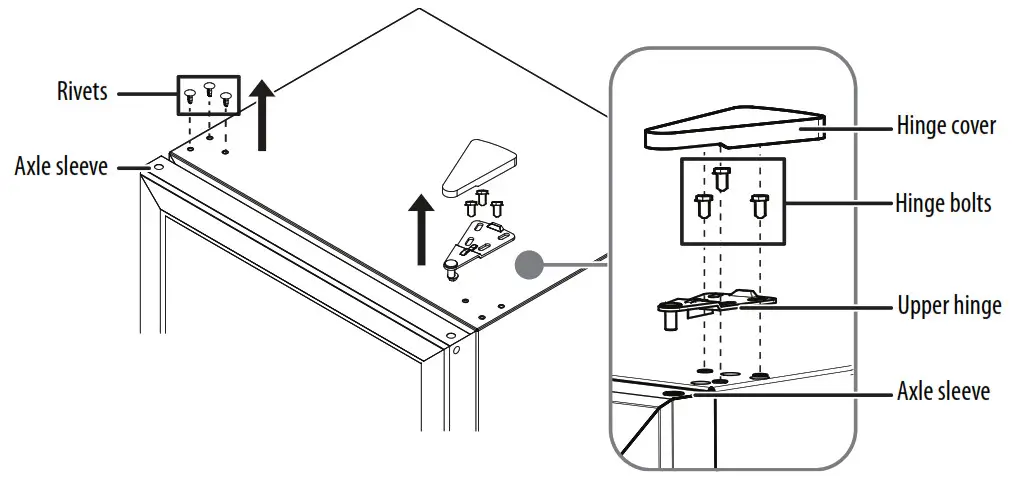 Rivets
Axle sleeve
Hinge cover
Hinge bolts
Upper hinge
Axle sleeve