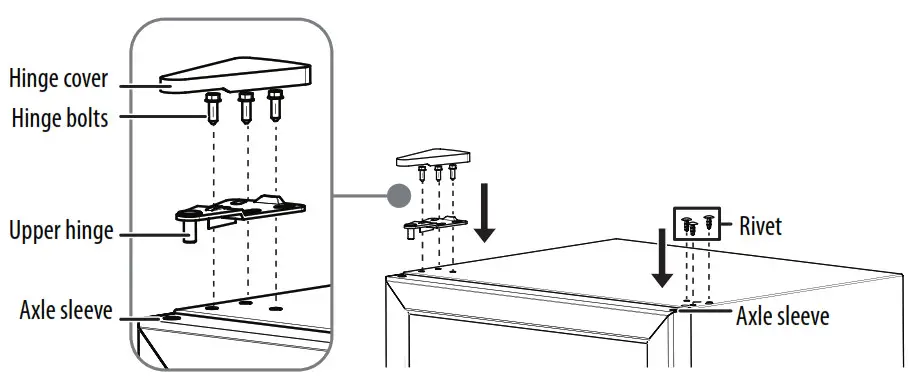 Hinge cover
Hinge bolts
Upper hinge
Axle sleeve
Rivet
Axle sleeve