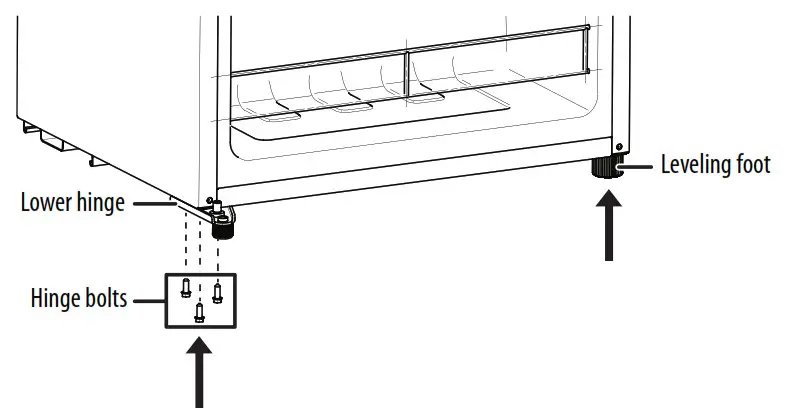 Leveling foot
Lower hinge
Hinge bolts