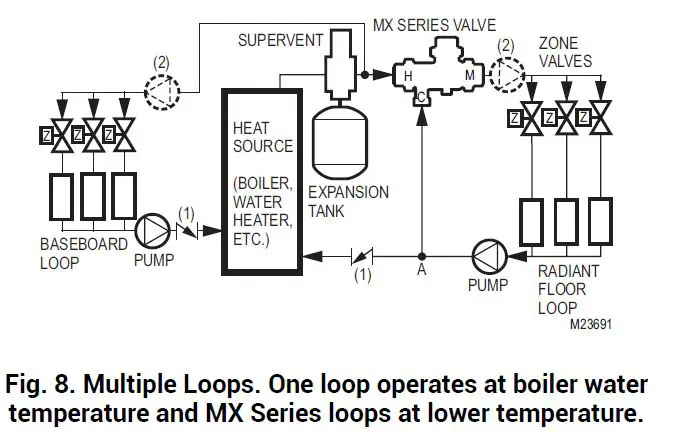 SUPERVENT

MX SERIES VALVE

(2)

(2)

ZONE VALVES

H

M

C

Z Z Z

Z Z Z

HEAT SOURCE

(BOILER, WATER HEATER, ETC.)

EXPANSION TANK

BASEBOARD LOOP

PUMP

(1)

(1)

A

PUMP

RADIANT FLOOR LOOP

M23691

Fig. 8. Multiple Loops. One loop operates at boiler water temperature and MX Series loops at lower temperature.