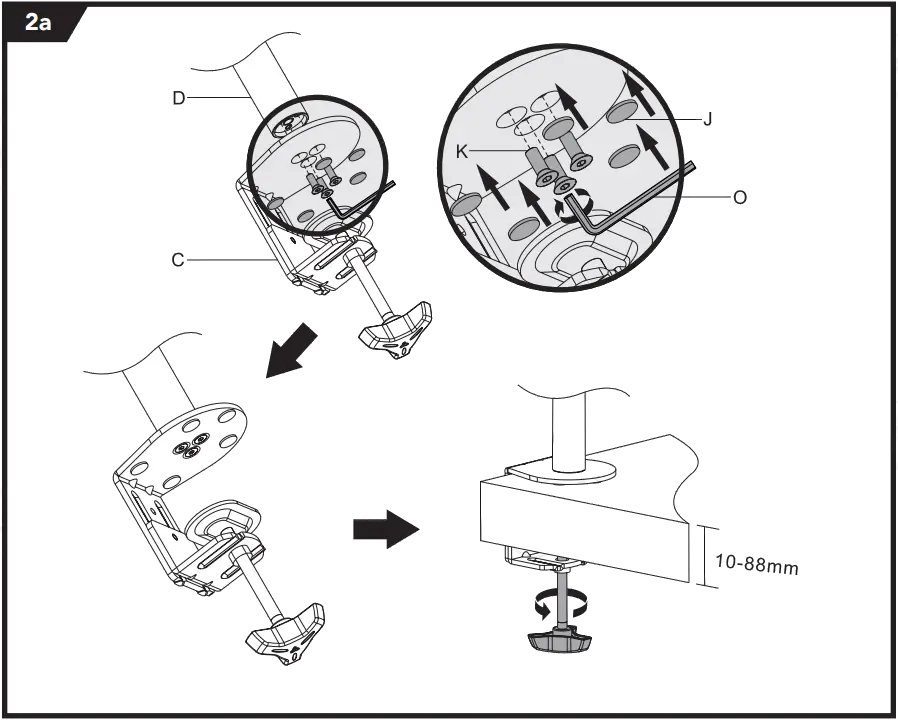 2a

D

C

K

J

O

10-88mm