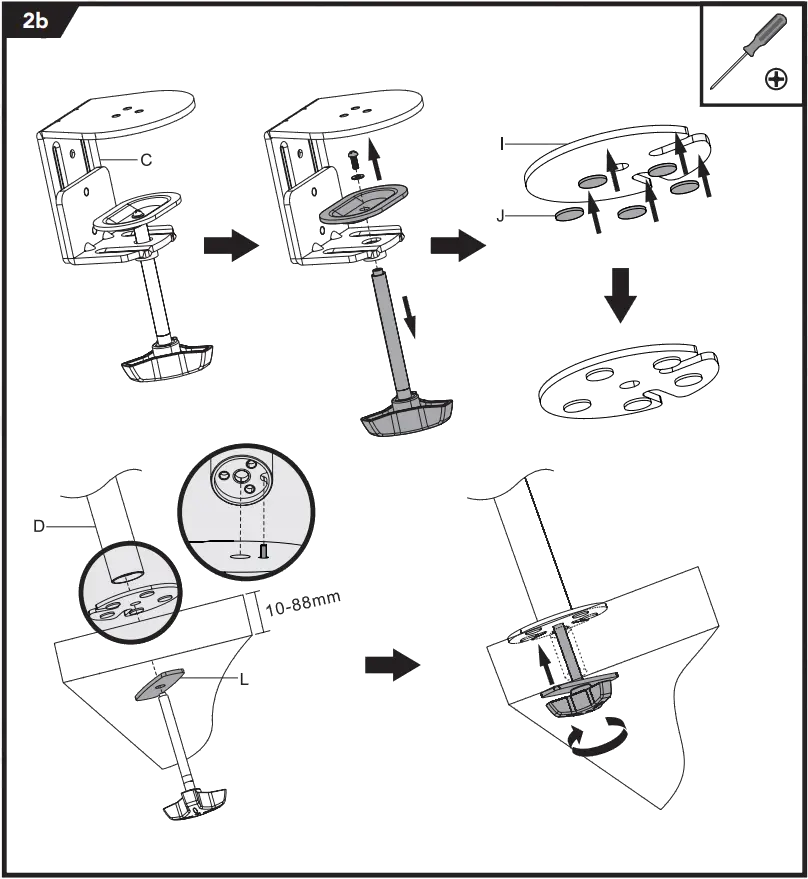 2b

C

I

J

D

10-88mm

L