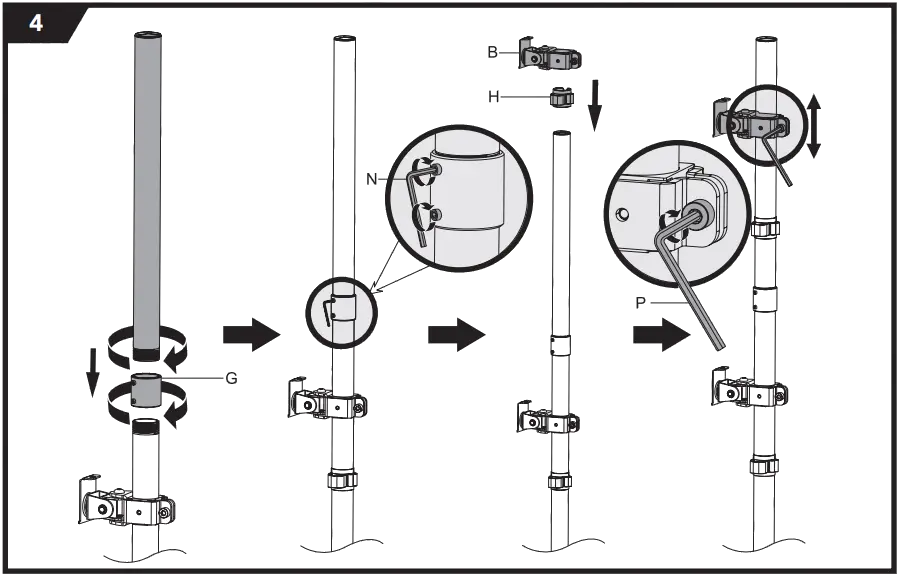 4

G

N

B

H

P