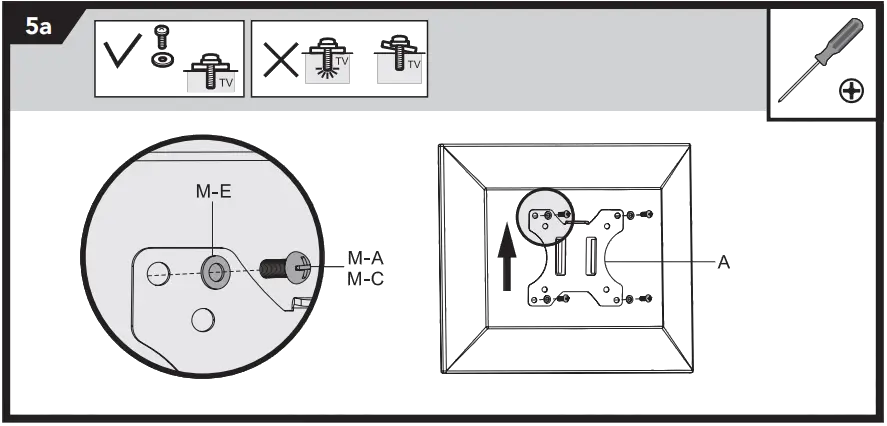 5a

TV

TV

TV

M-E

M-A
M-C

A