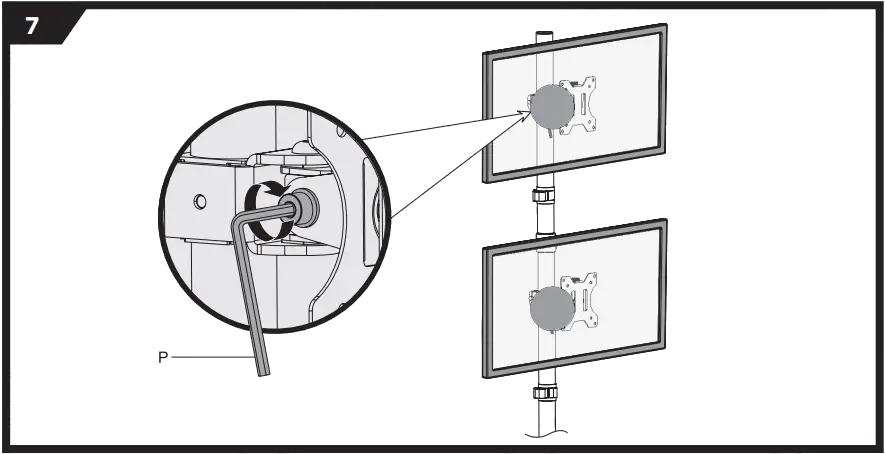 7

P