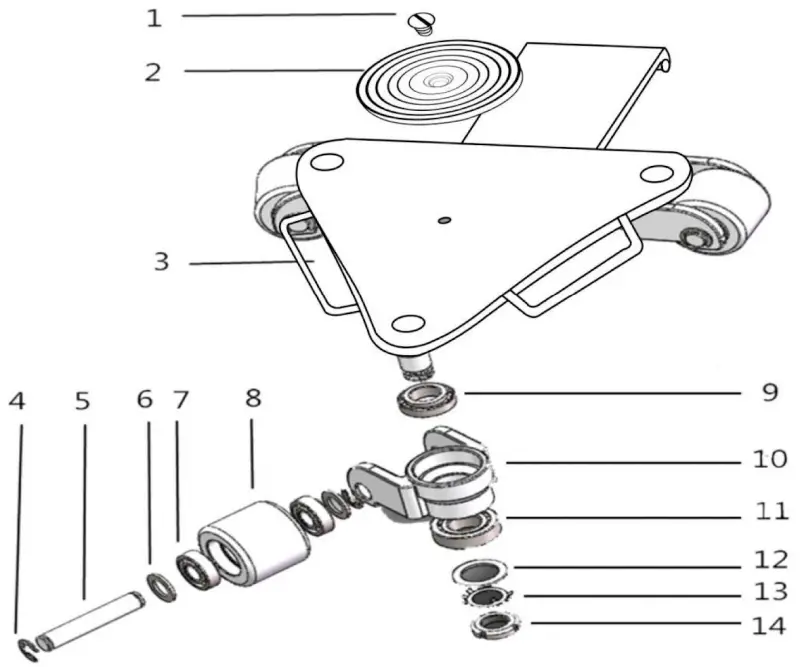 1
2
3
4
5
6
7
8
9
10
11
12
13
14