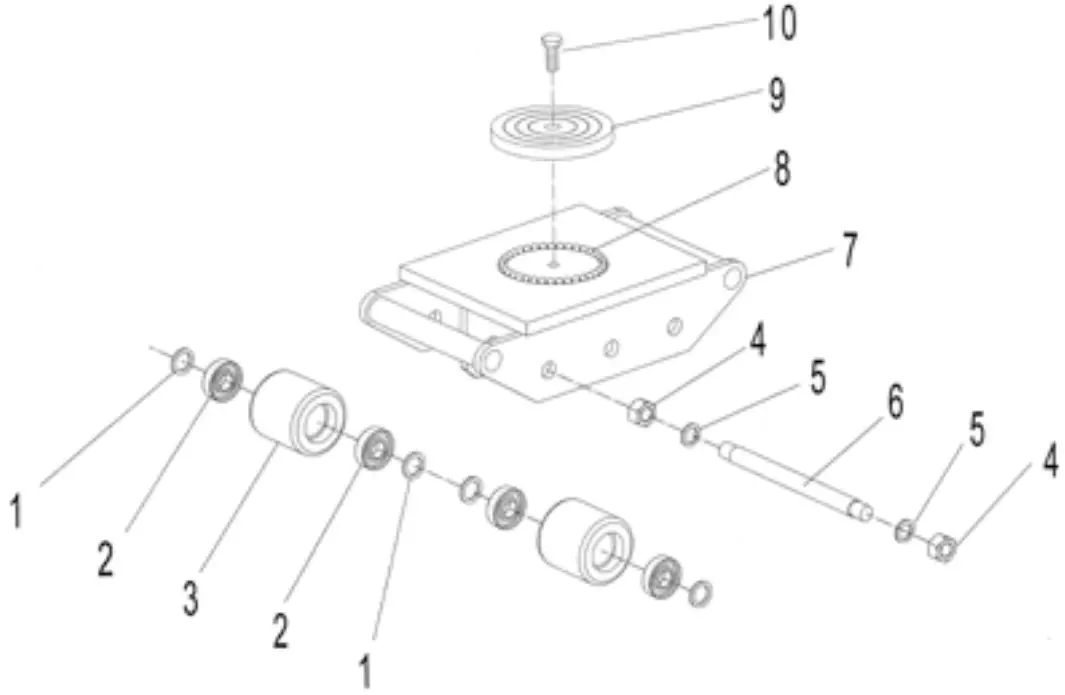 10
9
8
7
4
5
6
5
4
1
2
3
2
1