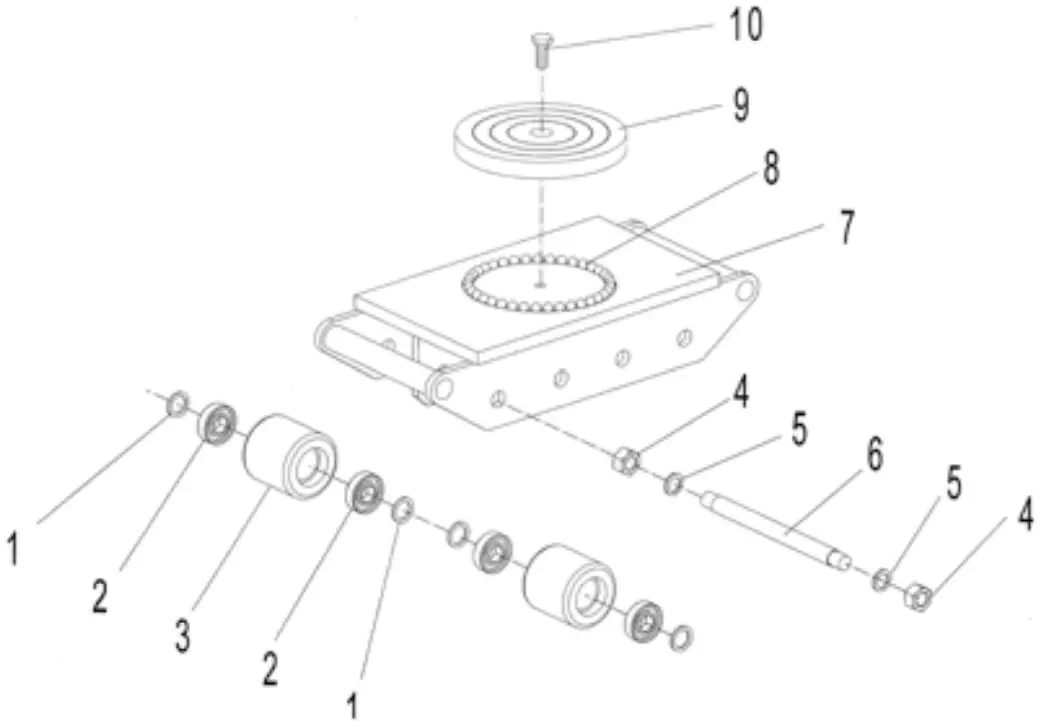 10
9
8
7
4
5
6
5
4
1
2
3
2
1