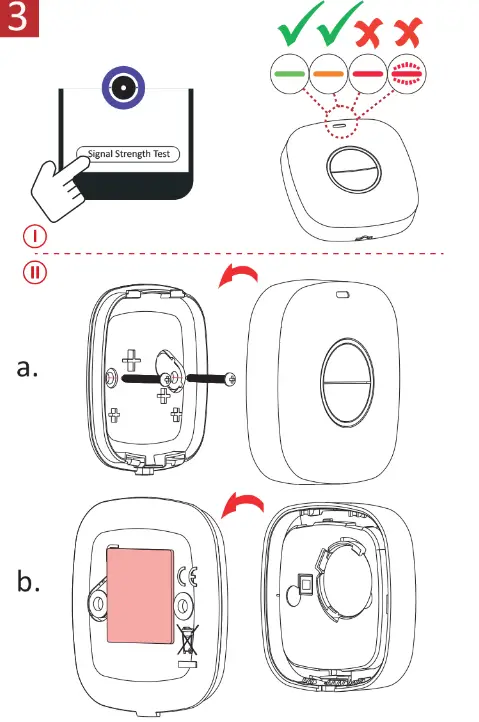 3

Signal Strength Test

I

II

a.

b.

CE