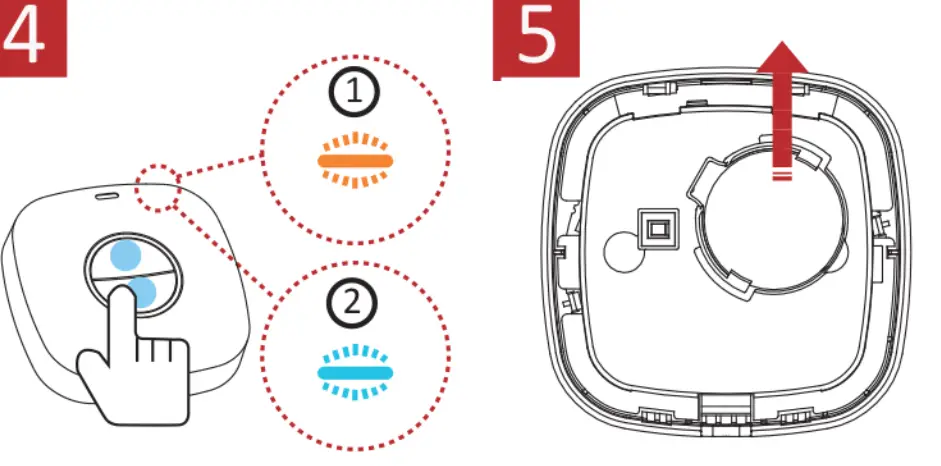 4

①

②

5