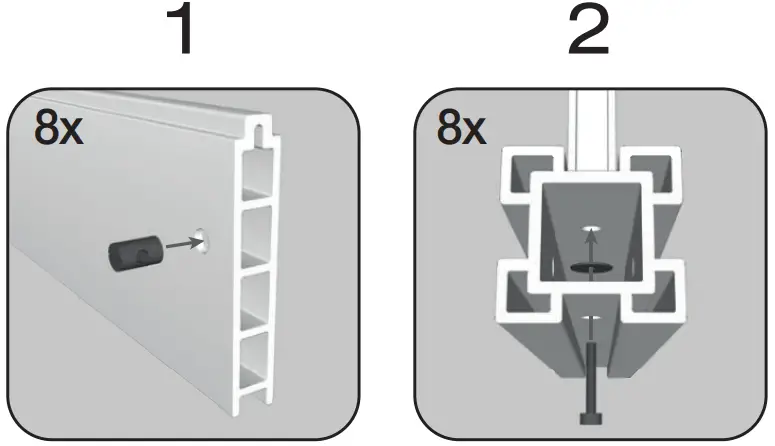 1

8x

2

8x