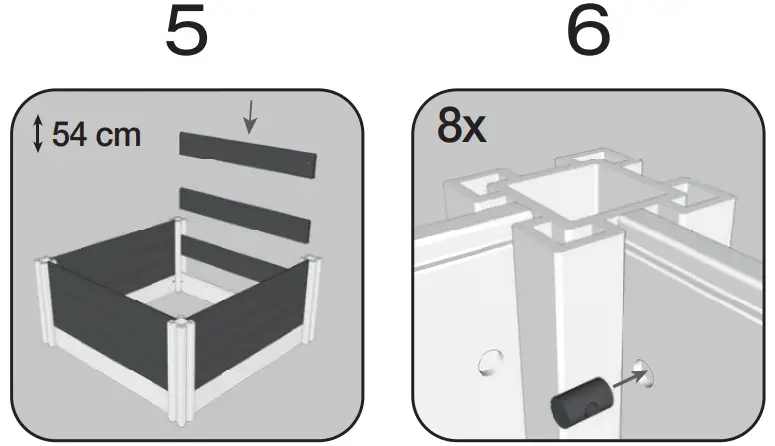 5

54 cm

6

8x