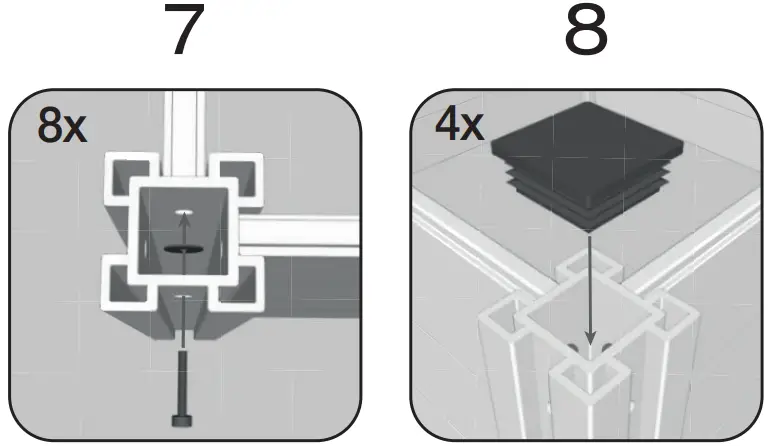 7

8x

8

4x