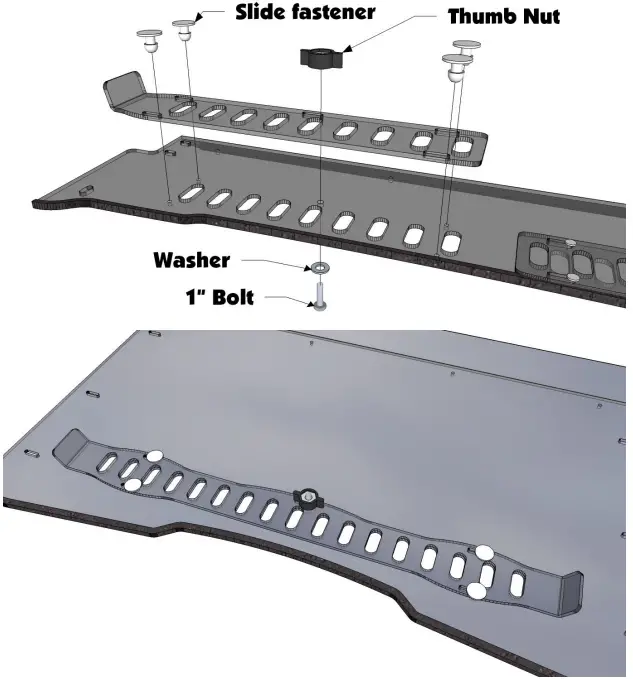 Slide fastener

Thumb Nut

Washer

1" Bolt