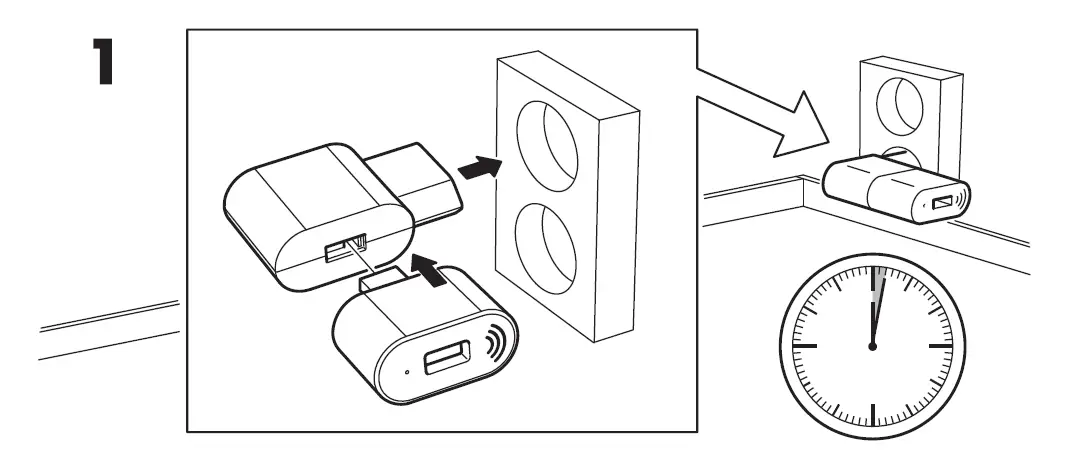 1