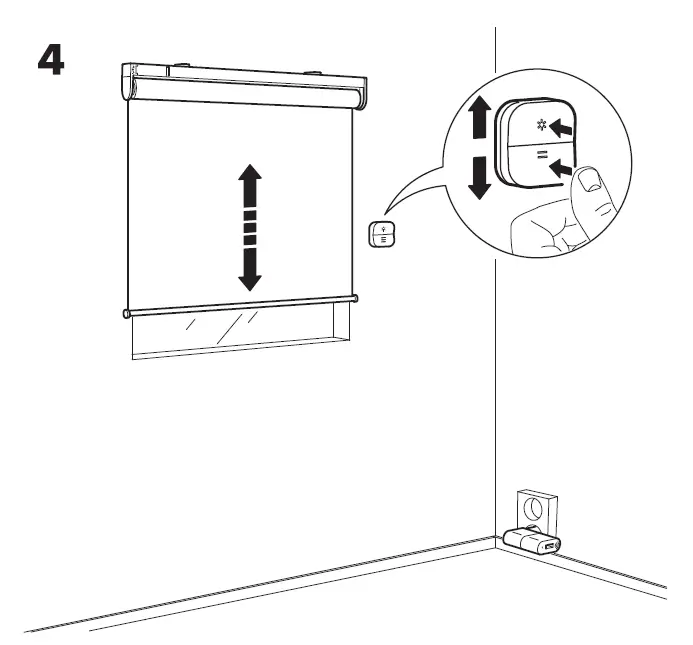 4