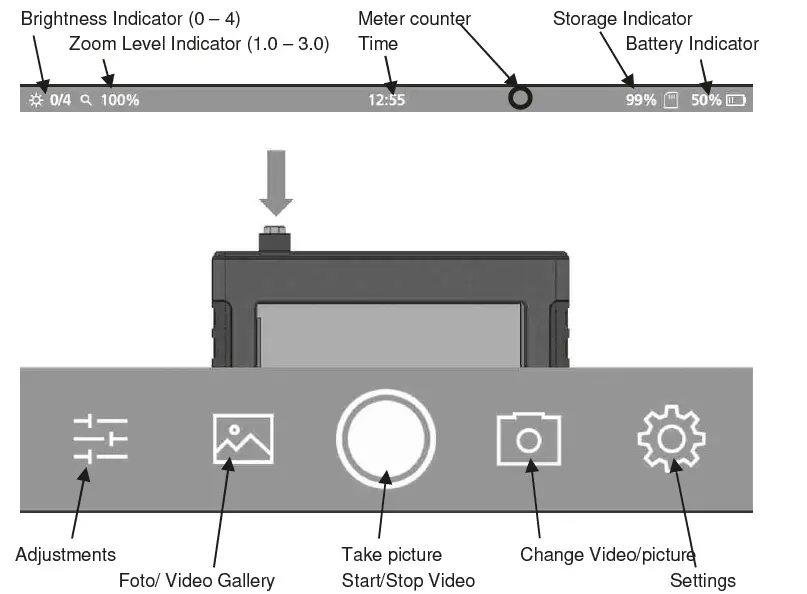 Brightness Indicator (0 – 4)
Zoom Level Indicator (1.0 – 3.0)
Meter counter
Time
Storage Indicator
Battery Indicator

0/4 100% 12:55 99% 50%

Adjustments
Foto/ Video Gallery
Take picture
Start/Stop Video
Change Video/picture
Settings