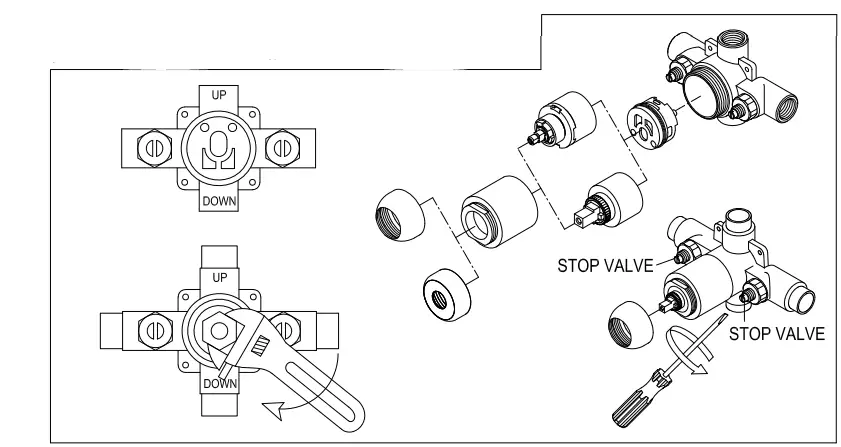 UP

DOWN

UP

DOWN

STOP VALVE

STOP VALVE