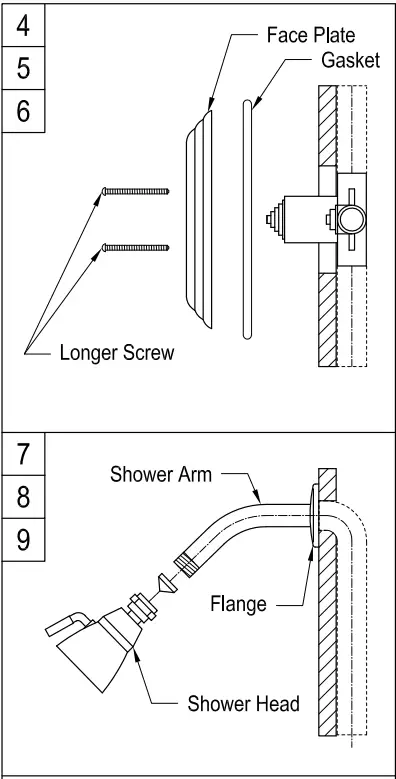 4
5
6

Face Plate
Gasket

Longer Screw

7
8
9

Shower Arm

Flange

Shower Head