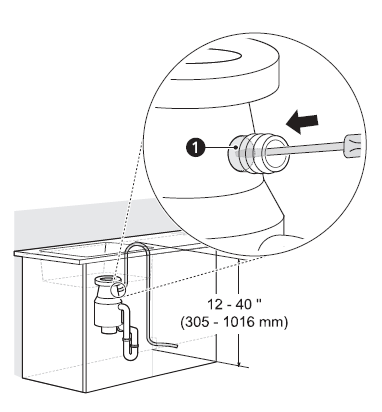 1

12 - 40 "
(305 - 1016 mm)