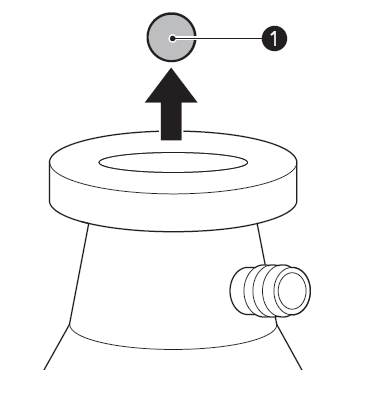 1