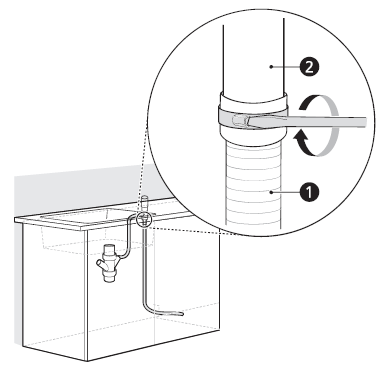 2

1