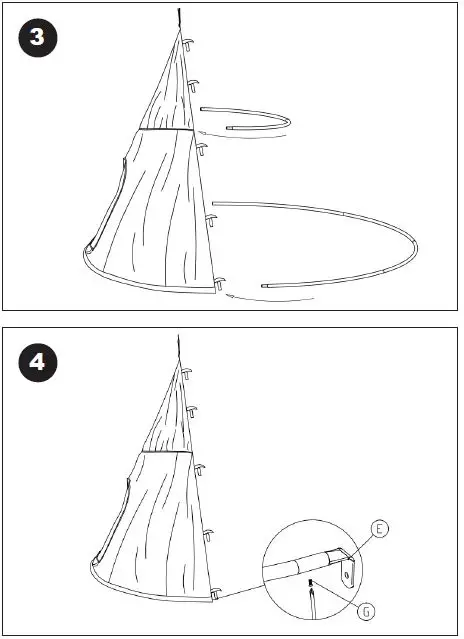 3

4

E

G