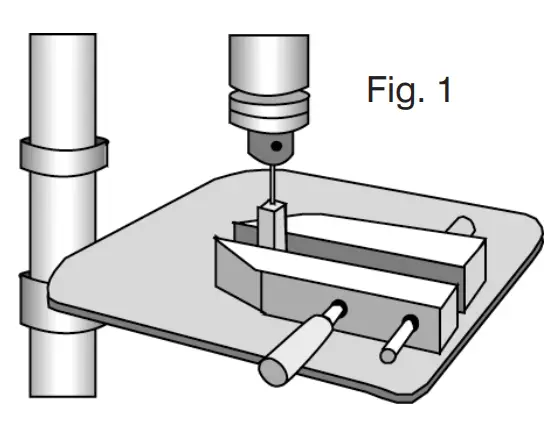 Fig. 1