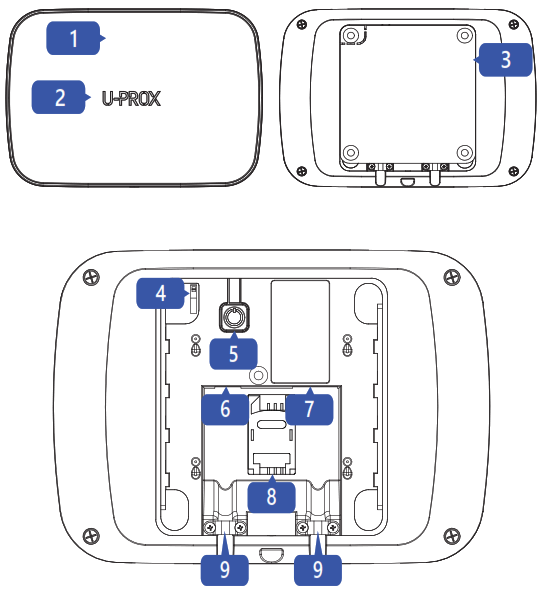 1
2
U-PROX
3
4
5
6
7
8
9
9