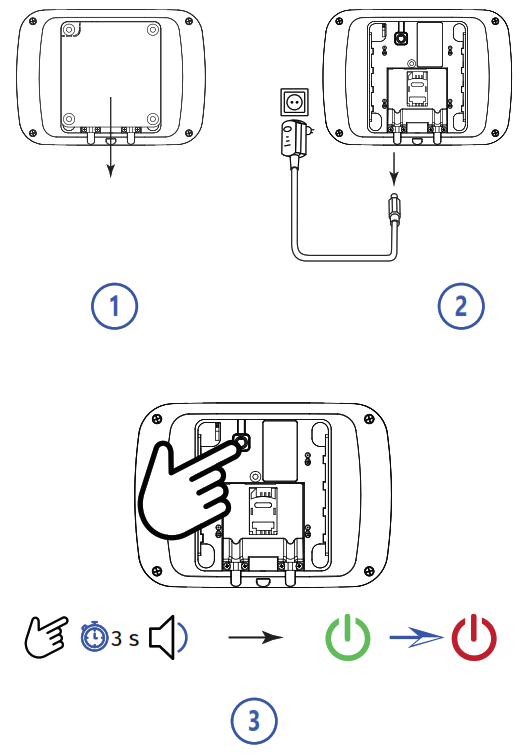 1

2

3 s

3