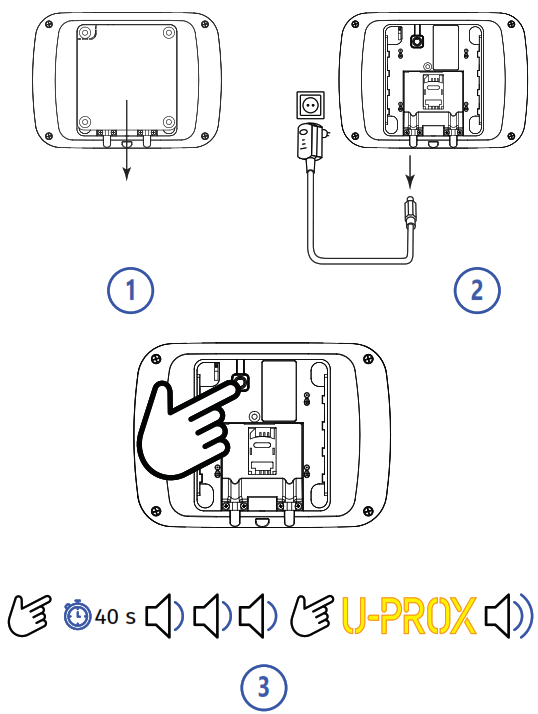 1

2

40 s U-PROX

3