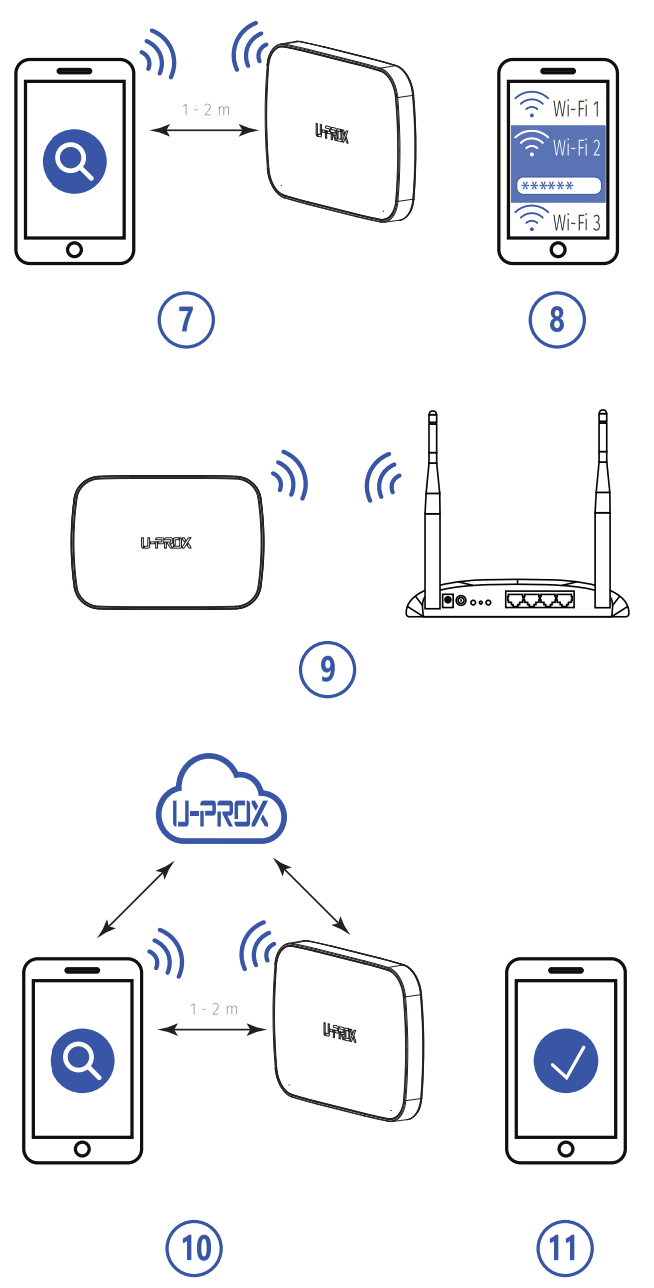 1 - 2 m

U-PROX

Wi-Fi 1

Wi-Fi 2

******

Wi-Fi 3

7

8

U-PROX

9

U-PROX

1 - 2 m

U-PROX

10

11