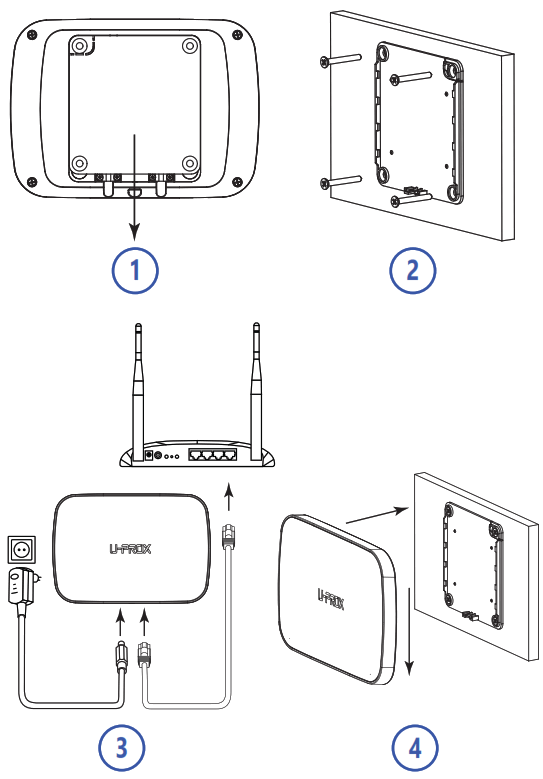 1

2

U-PROX

U-PROX

3

4