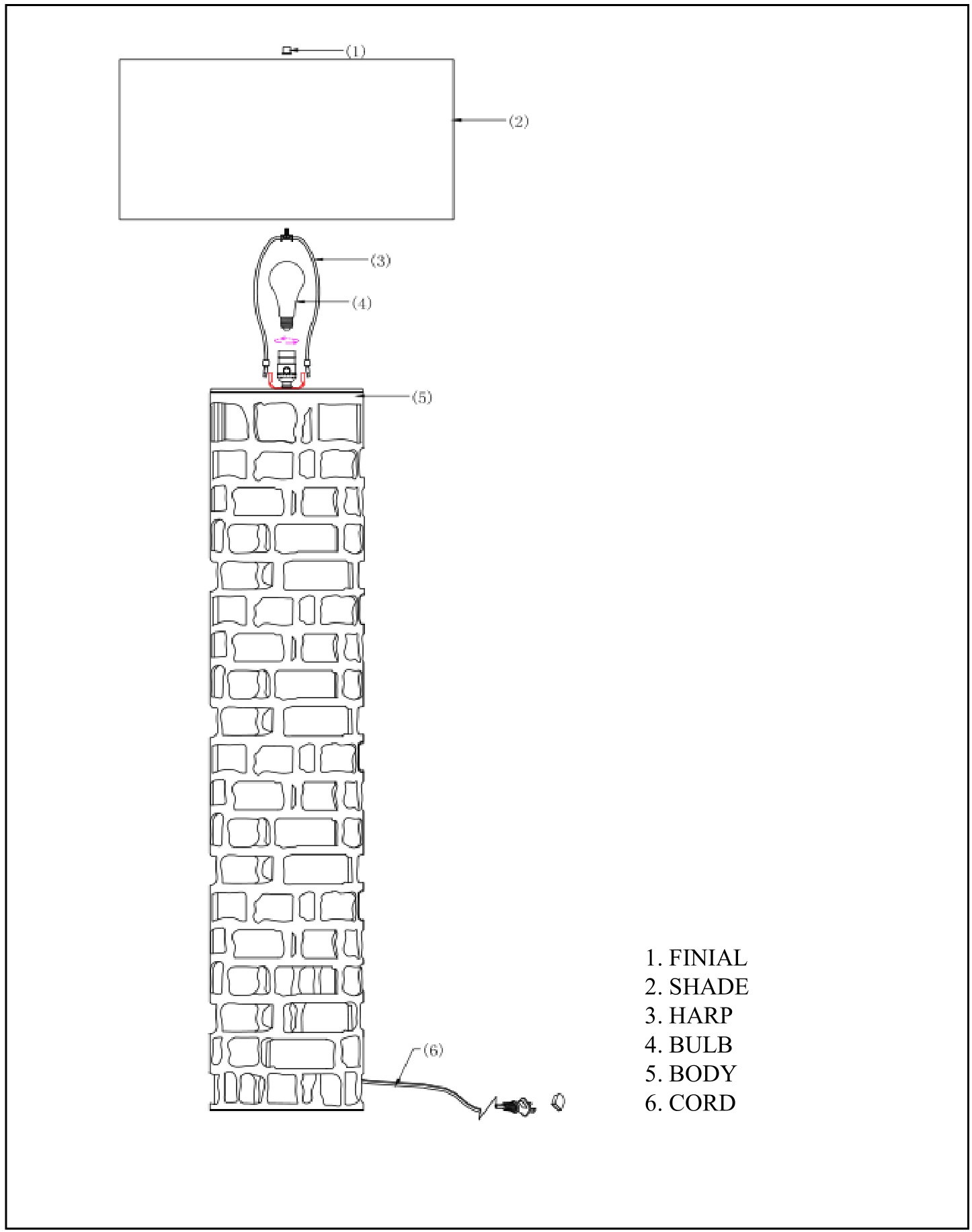 (1)
(2)
(3)
(4)
(5)
(6)

1. FINIAL
2. SHADE
3. HARP
4. BULB
5. BODY
6. CORD