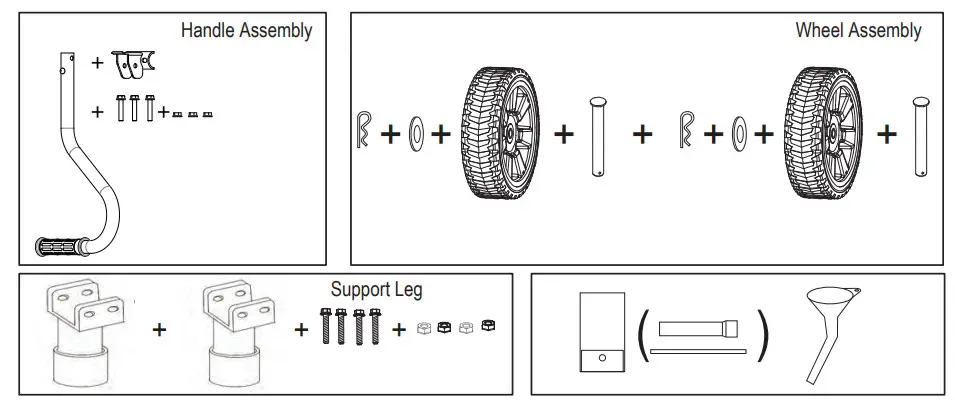 Handle Assembly

+

+ +

Wheel Assembly

+ + + + + + +

Support Leg

+ + +

( )