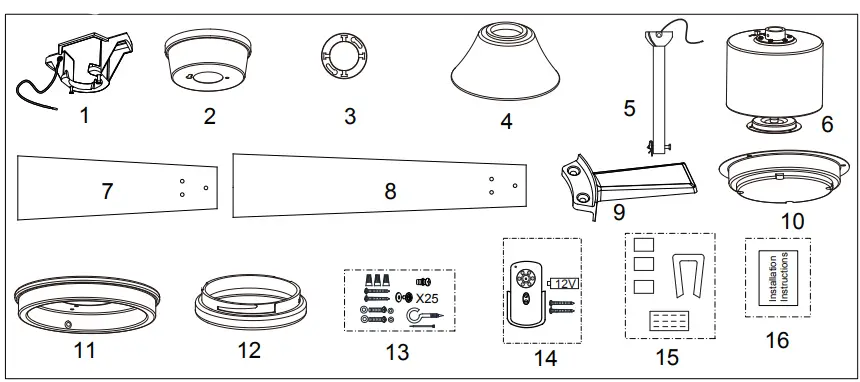 1
2
3
4
5
6
7
8
9
10
11
12
X25
13
12V
14
15
Installation Instructions
16