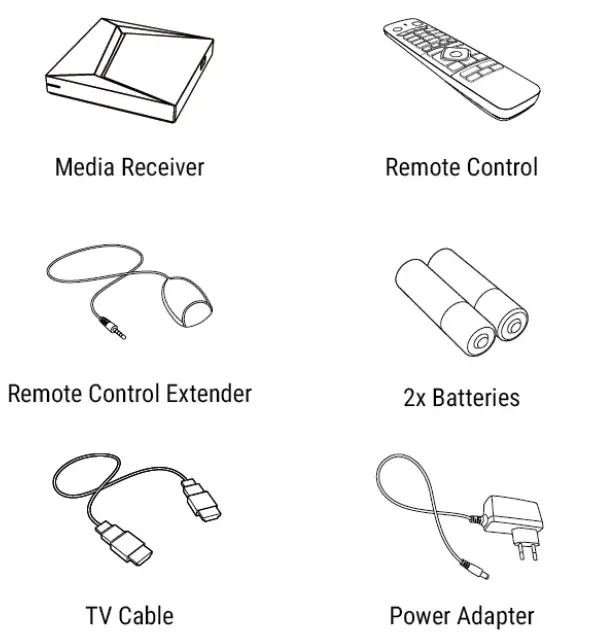 Media Receiver

Remote Control

Remote Control Extender

2x Batteries

TV Cable

Power Adapter