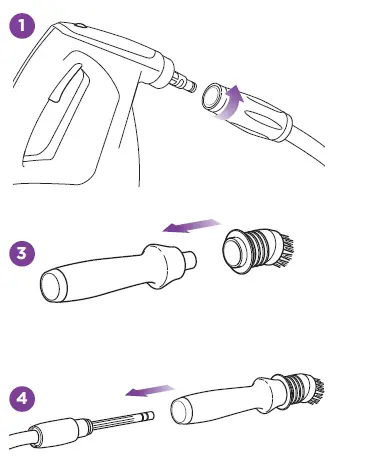 1

3

4