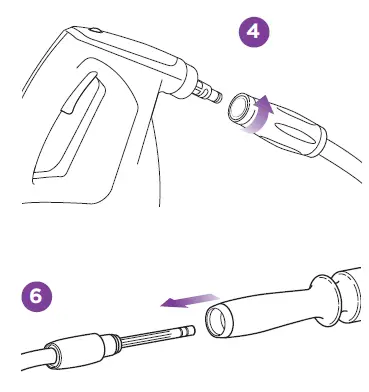 4

6