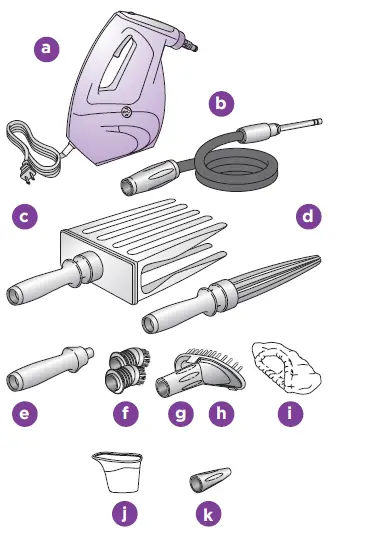 a
b
c
d
e
f
g
h
i
j
k