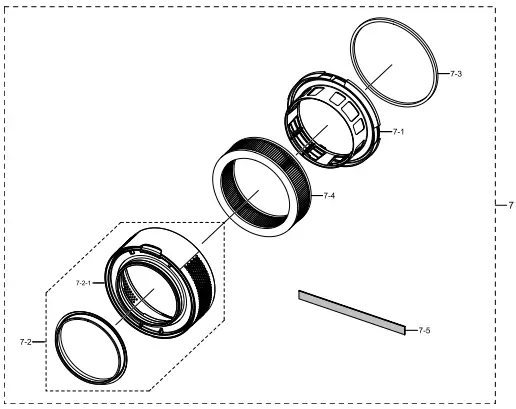 7-3

7-1

7-4

7

7-2-1

7-5

7-2