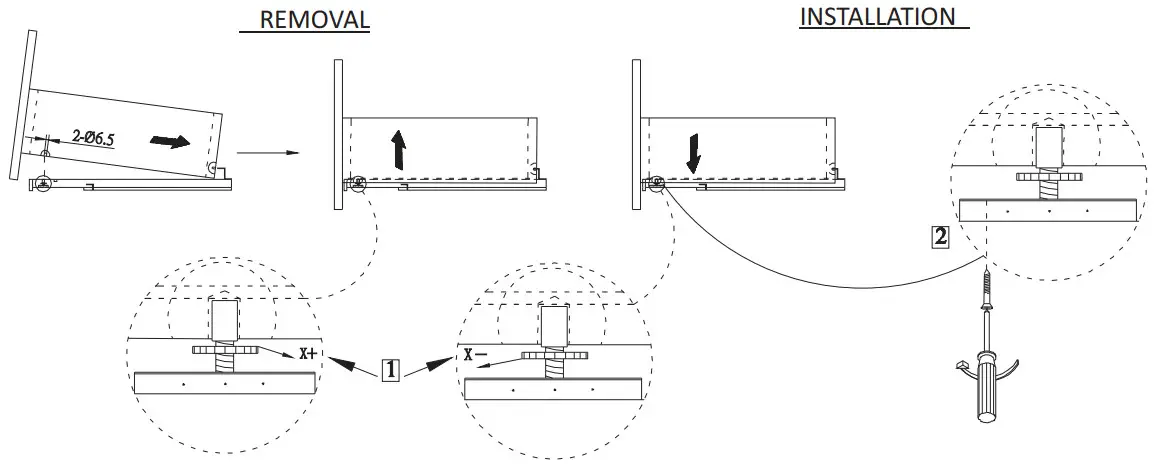 REMOVAL

INSTALLATION

2-Ø6.5

X+

1

X−

2