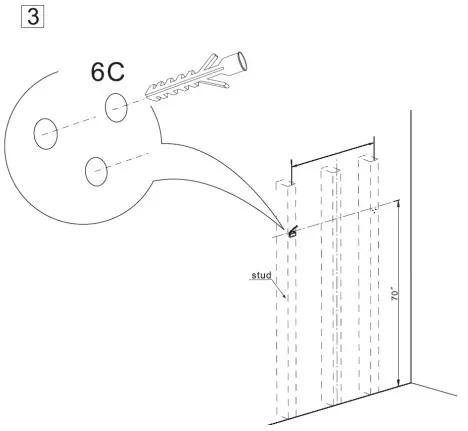 3

6C

stud

70"