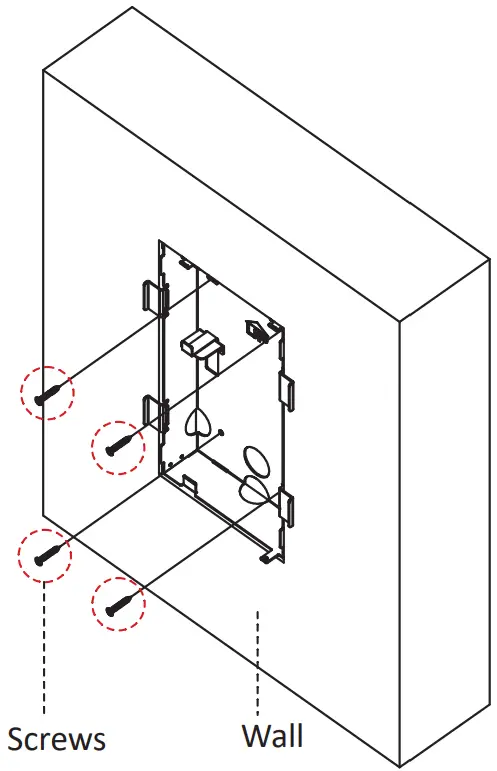 Screws

Wall