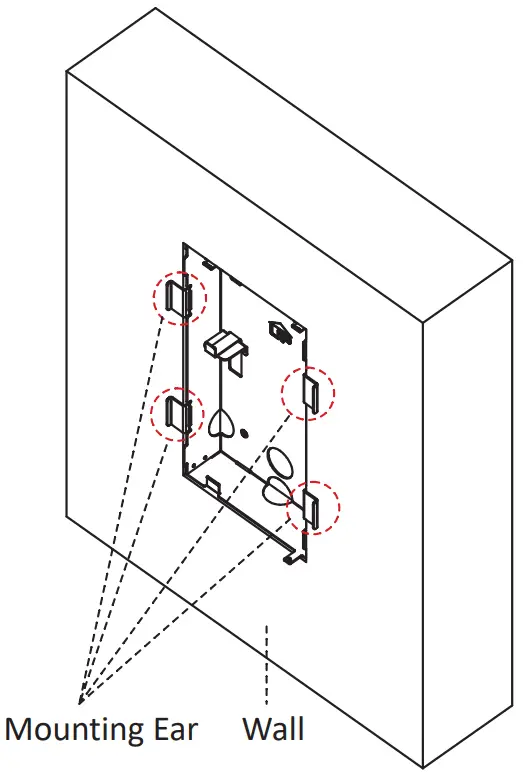 Mounting Ear
Wall