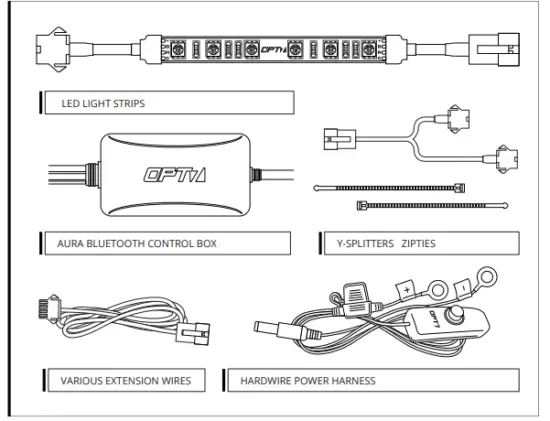 OPT7

LED LIGHT STRIPS

OPT7

AURA BLUETOOTH CONTROL BOX

Y-SPLITTERS ZIPTIES

+

-

OPT7

VARIOUS EXTENSION WIRES

HARDWIRE POWER HARNESS