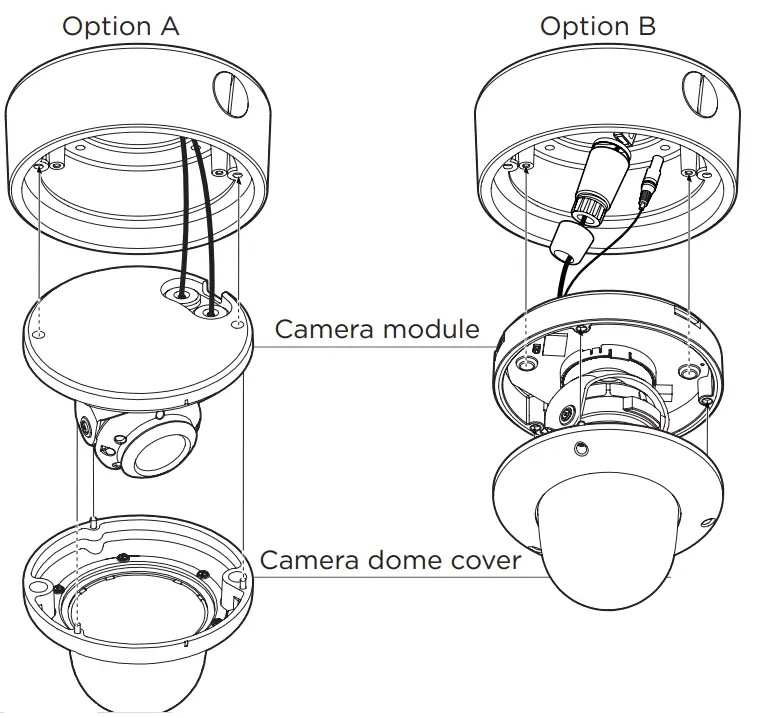 Option A

Option B

Camera module

Camera dome cover