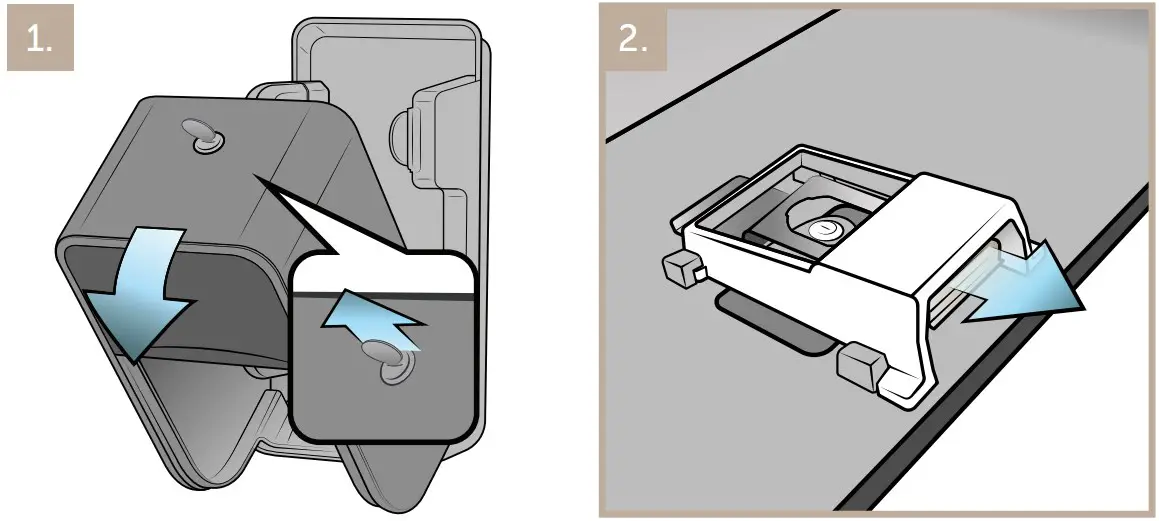 1.

2.