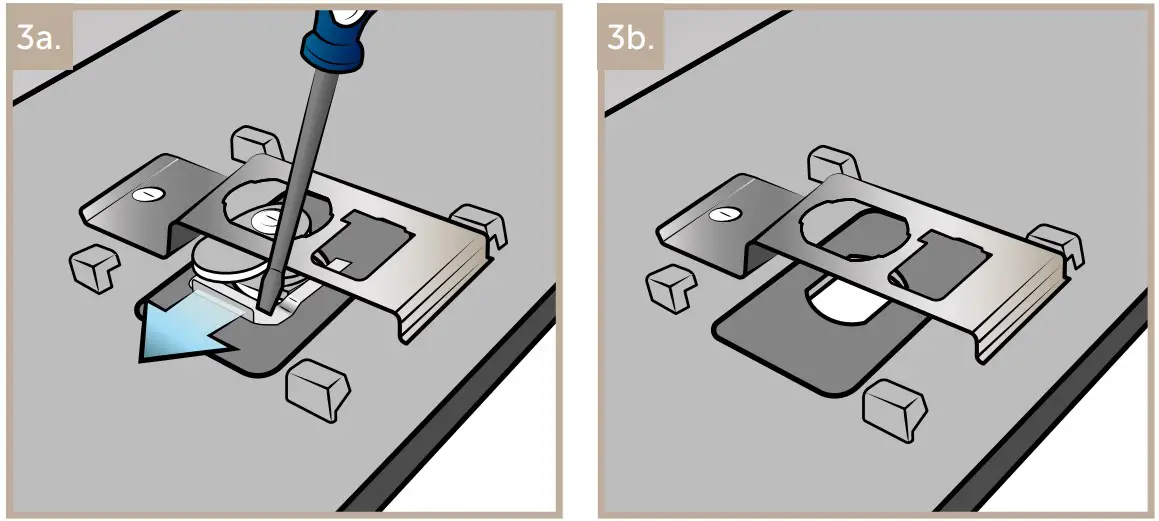 3a.

3b.