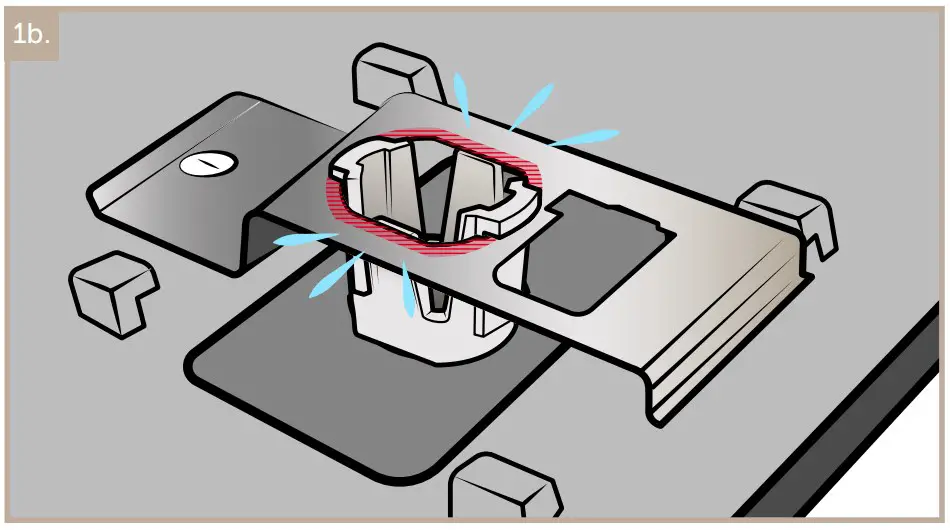 1b.